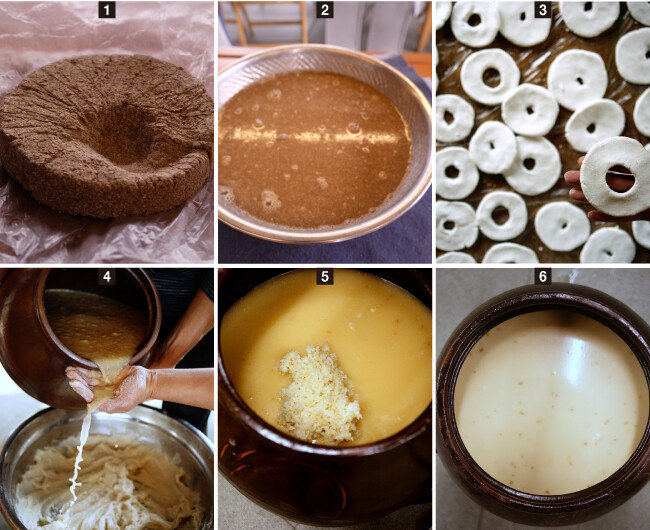 1
2
3
4
5
6