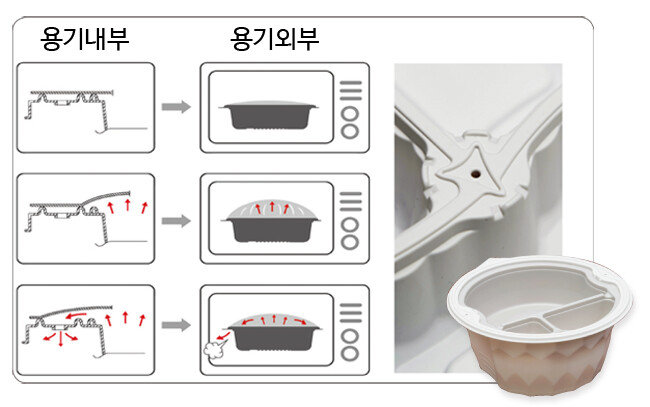 용기내부

용기외부