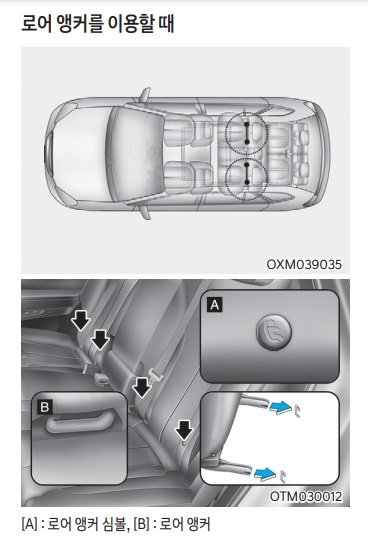 로어 앵커를 이용할 때

OXM039035

A

B

OTM030012

[A] : 로어 앵커 심볼, [B] : 로어 앵커