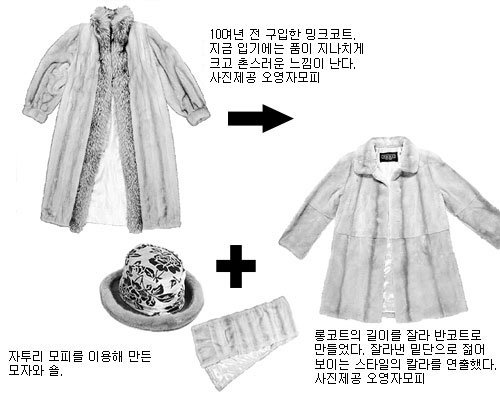 10여년 전 구입한 밍크코트. 지금 입기에는 품이 지나치게 크고 촌스러운 느낌이 난다. 사진제공 오영자모피

자투리 모피를 이용해 만든 모자와 숄.

롱코트의 길이를 잘라 반코트로 만들었다. 잘라낸 밑단으로 젊어 보이는 스타일의 칼라를 연출했다. 사진제공 오영자모피