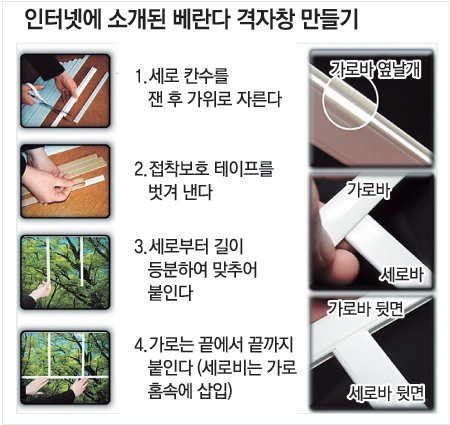 인터넷에 소개된 베란다 격자창 만들기

1. 세로 칸수를 잰 후 가위로 자른다

2. 접착보호 테이프를 벗겨 낸다

3. 세로부터 길이 등분하여 맞추어 붙인다

4. 가로는 끝에서 끝까지 붙인다 (세로비는 가로 홈속에 삽입)

가로바 옆날개

가로바

세로바

가로바 뒷면

세로바 뒷면