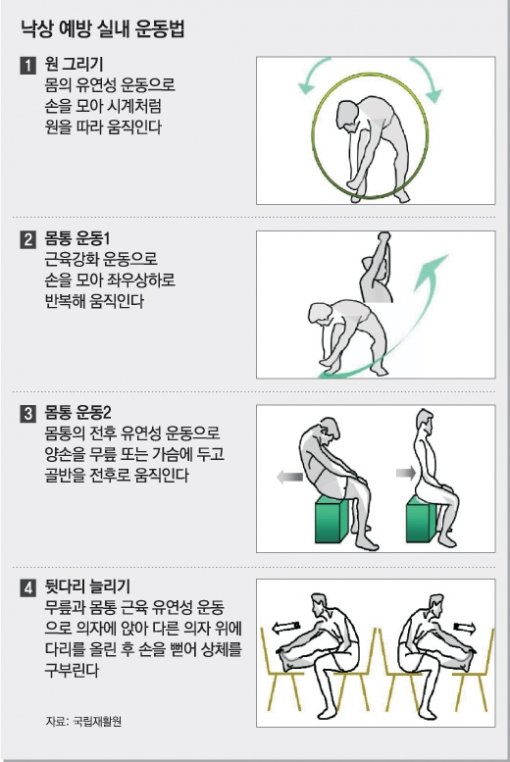 낙상 예방 실내 운동법

1 원 그리기
몸의 유연성 운동으로 손을 모아 시계처럼 원을 따라 움직인다

2 몸통 운동1
근육강화 운동으로 손을 모아 좌우상하로 반복해 움직인다

3 몸통 운동2
몸통의 전후 유연성 운동으로 양손을 무릎 또는 가슴에 두고 골반을 전후로 움직인다

4 뒷다리 늘리기
무릎과 몸통 근육 유연성 운동으로 의자에 앉아 다른 의자 위에 다리를 올린 후 손을 뻗어 상체를 구부린다

자료: 국립재활원