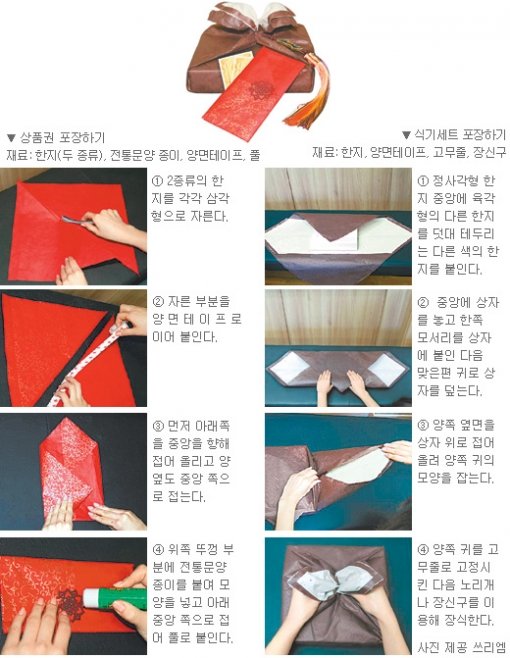 ▼ 상품권 포장하기
재료: 한지(두 종류), 전통문양 종이, 양면테이프, 풀

① 2종류의 한지를 각각 삼각형으로 자른다.

② 자른 부분을 양면테이프로 이어 붙인다.

③ 먼저 아래쪽을 중앙을 향해 접어 올리고 양 옆도 중앙 쪽으로 접는다.

④ 위쪽 뚜껑 부분에 전통문양 종이를 붙여 모양을 넣고 아래 중앙 쪽으로 접어 풀로 붙인다.

▼ 식기세트 포장하기
재료: 한지, 양면테이프, 고무줄, 장신구

① 정사각형 한지 중앙에 육각형의 다른 한지를 덧대 테두리는 다른 색의 한지를 붙인다.

② 중앙에 상자를 놓고 한쪽 모서리를 상자에 붙인 다음 맞은편 귀로 상자를 덮는다.

③ 양쪽 옆면을 상자 위로 접어 올려 양쪽 귀의 모양을 잡는다.

④ 양쪽 귀를 고무줄로 고정시킨 다음 노리개나 장신구를 이용해 장식한다.

사진 제공 쓰리엠