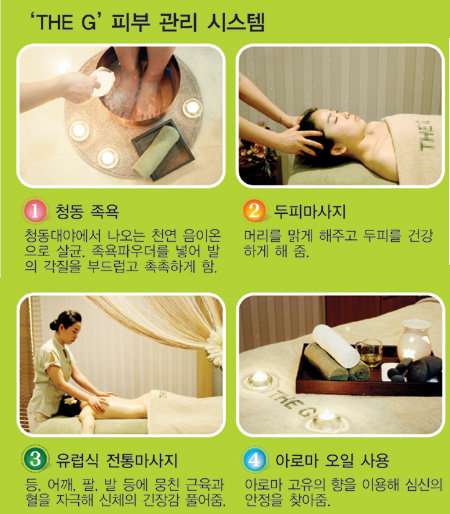 ‘THE G’ 피부 관리 시스템

THE

1 청동 족욕

청동대야에서 나오는 천연 음이온으로 살균. 족욕파우더를 넣어 발의 각질을 부드럽고 촉촉하게 함.

2 두피마사지

머리를 맑게 해주고 두피를 건강하게 해 줌.

THE G

3 유럽식 전통마사지

등, 어깨, 팔, 발 등에 뭉친 근육과 혈을 자극해 신체의 긴장감 풀어줌.

4 아로마 오일 사용

아로마 고유의 향을 이용해 심신의 안정을 찾아줌.