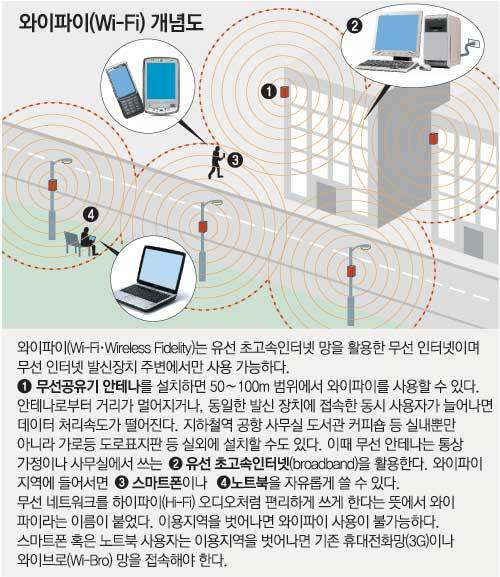 와이파이(Wi-Fi) 개념도

❷

❶

❸

❹

와이파이(Wi-Fi·Wireless Fidelity)는 유선 초고속인터넷 망을 활용한 무선 인터넷이며 무선 인터넷 발신장치 주변에서만 사용 가능하다.
❶ 무선공유기 안테나를 설치하면 50~100m 범위에서 와이파이를 사용할 수 있다. 안테나로부터 거리가 멀어지거나, 동일한 발신 장치에 접속한 동시 사용자가 늘어나면 데이터 처리속도가 떨어진다. 지하철역 공항 사무실 도서관 커피숍 등 실내뿐만 아니라 가로등 도로표지판 등 실외에 설치할 수도 있다. 이때 무선 안테나는 통상 가정이나 사무실에서 쓰는 ❷ 유선 초고속인터넷(broadband)을 활용한다. 와이파이 지역에 들어서면 ❸ 스마트폰이나 ❹노트북을 자유롭게 쓸 수 있다.
무선 네트워크를 하이파이(Hi-Fi) 오디오처럼 편리하게 쓰게 한다는 뜻에서 와이파이라는 이름이 붙었다. 이용지역을 벗어나면 와이파이 사용이 불가능하다. 스마트폰 혹은 노트북 사용자는 이용지역을 벗어나면 기존 휴대전화망(3G)이나 와이브로(Wi-Bro) 망을 접속해야 한다.