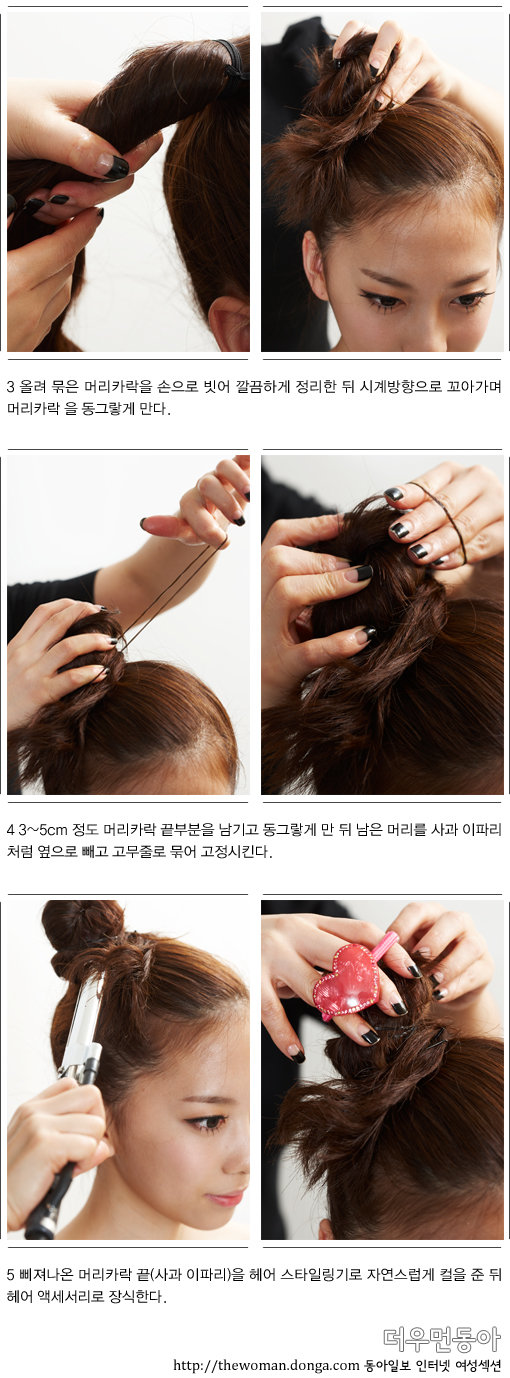 3 올려 묶은 머리카락을 손으로 빗어 깔끔하게 정리한 뒤 시계방향으로 꼬아가며 머리카락 을 동그랗게 만다.

4 3~5cm 정도 머리카락 끝부분을 남기고 동그랗게 만 뒤 남은 머리를 사과 이파리처럼 옆으로 빼고 고무줄로 묶어 고정시킨다.

5 삐져나온 머리카락 끝(사과 이파리)을 헤어 스타일링기로 자연스럽게 컬을 준 뒤 헤어 액세서리로 장식한다.

더우먼동아
http://thewoman.donga.com 동아일보 인터넷 여성섹션