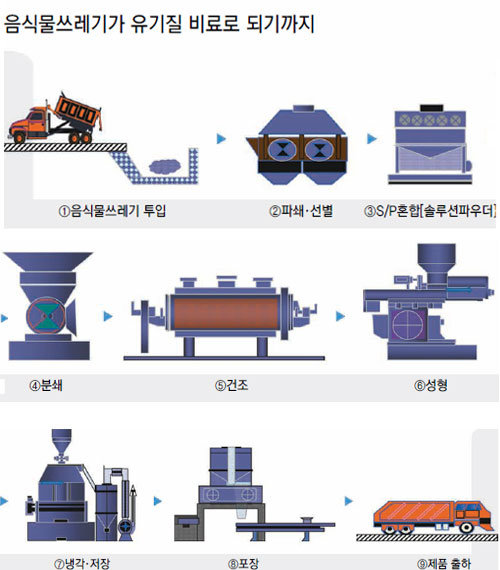 음식물쓰레기가 유기질 비료로 되기까지

①음식물쓰레기 투입

②파쇄·선별

③S/P혼합[솔루션파우더]

④분쇄

⑤건조

⑥성형

⑦냉각·저장

⑧포장

⑨제품 출하