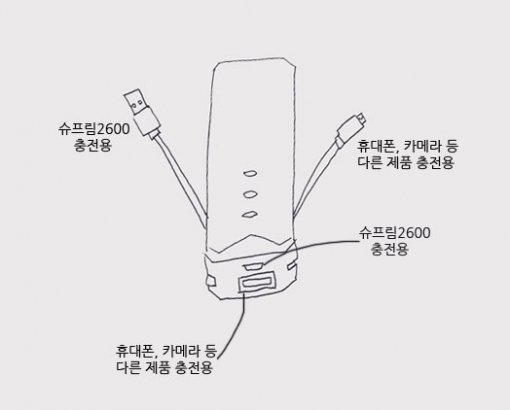 슈프림2600
충전용

휴대폰, 카메라 등
다른 제품 충전용

슈프림2600
충전용

휴대폰, 카메라 등
다른 제품 충전용