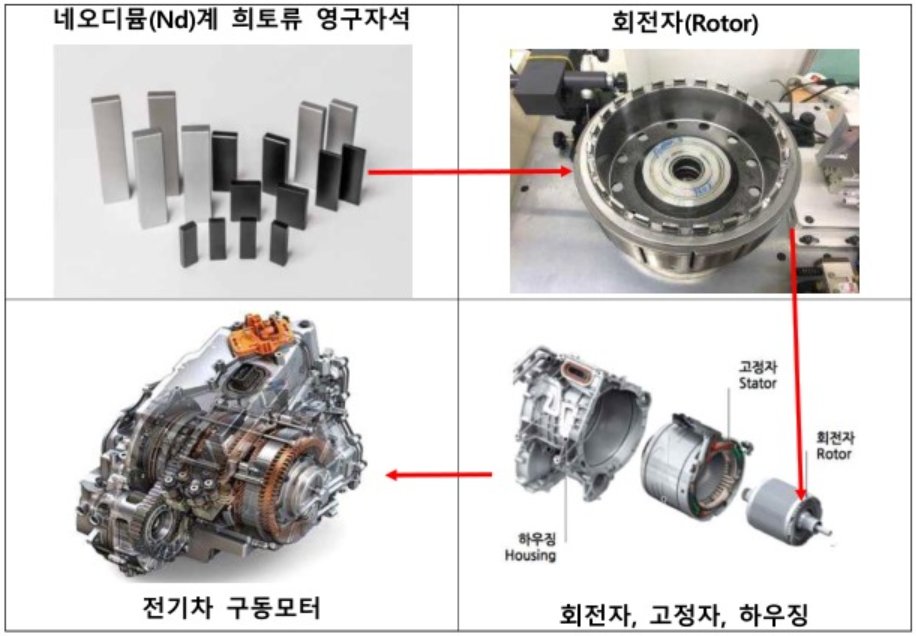 네오디뮴(Nd)계 희토류 영구자석

회전자(Rotor)

고정자
Stator

회전자
Rotor

하우징
Housing

전기차 구동모터

회전자, 고정자, 하우징