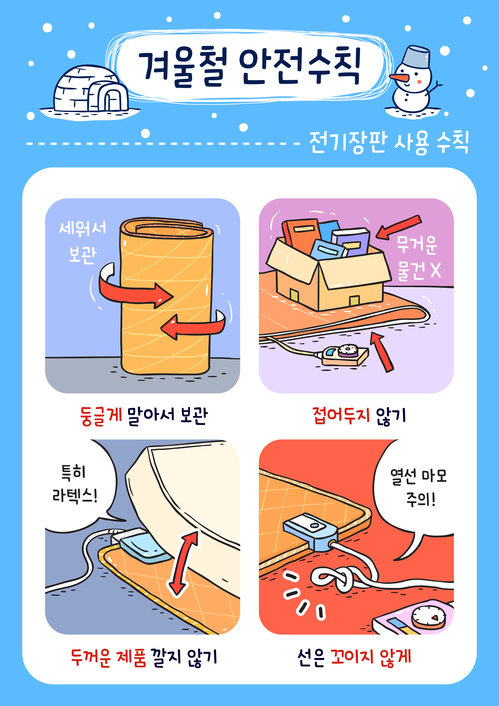 겨울철 안전수칙

전기장판 사용 수칙

세워서 보관

둥글게 말아서 보관

무거운 물건 X

접어두지 않기

특히 라텍스!

두꺼운 제품 깔지 않기

열선 마모 주의!

선은 꼬이지 않게