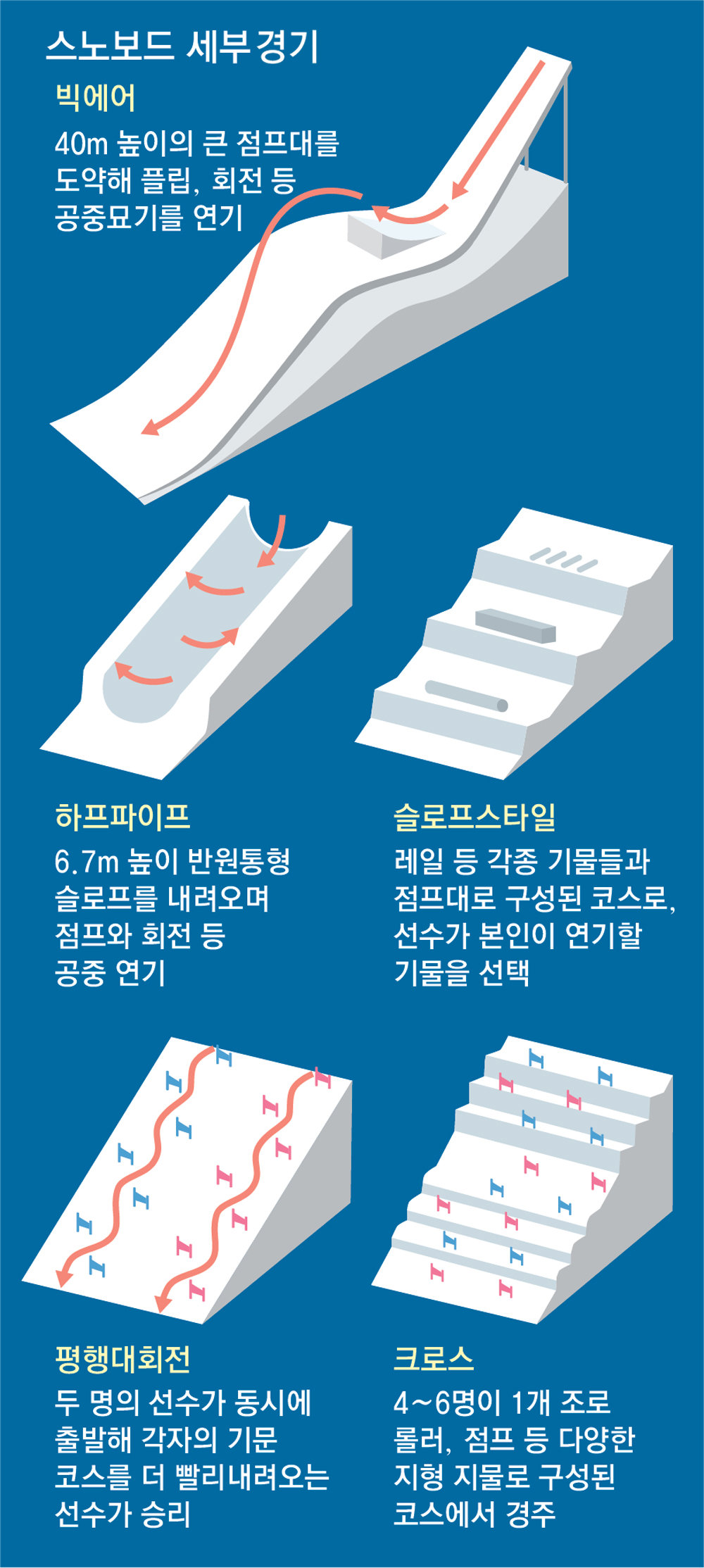 스노보드 세부경기

빅에어

40m 높이의 큰 점프대를 도약해 플립, 회전 등 공중묘기를 연기

하프파이프

6.7m 높이 반원통형 슬로프를 내려오며 점프와 회전 등 공중 연기

슬로프스타일

레일 등 각종 기물들과 점프대로 구성된 코스로, 선수가 본인이 연기할 기물을 선택

평행대회전

두 명의 선수가 동시에 출발해 각자의 기문 코스를 더 빨리내려오는 선수가 승리

크로스

4~6명이 1개 조로 롤러, 점프 등 다양한 지형 지물로 구성된 코스에서 경주